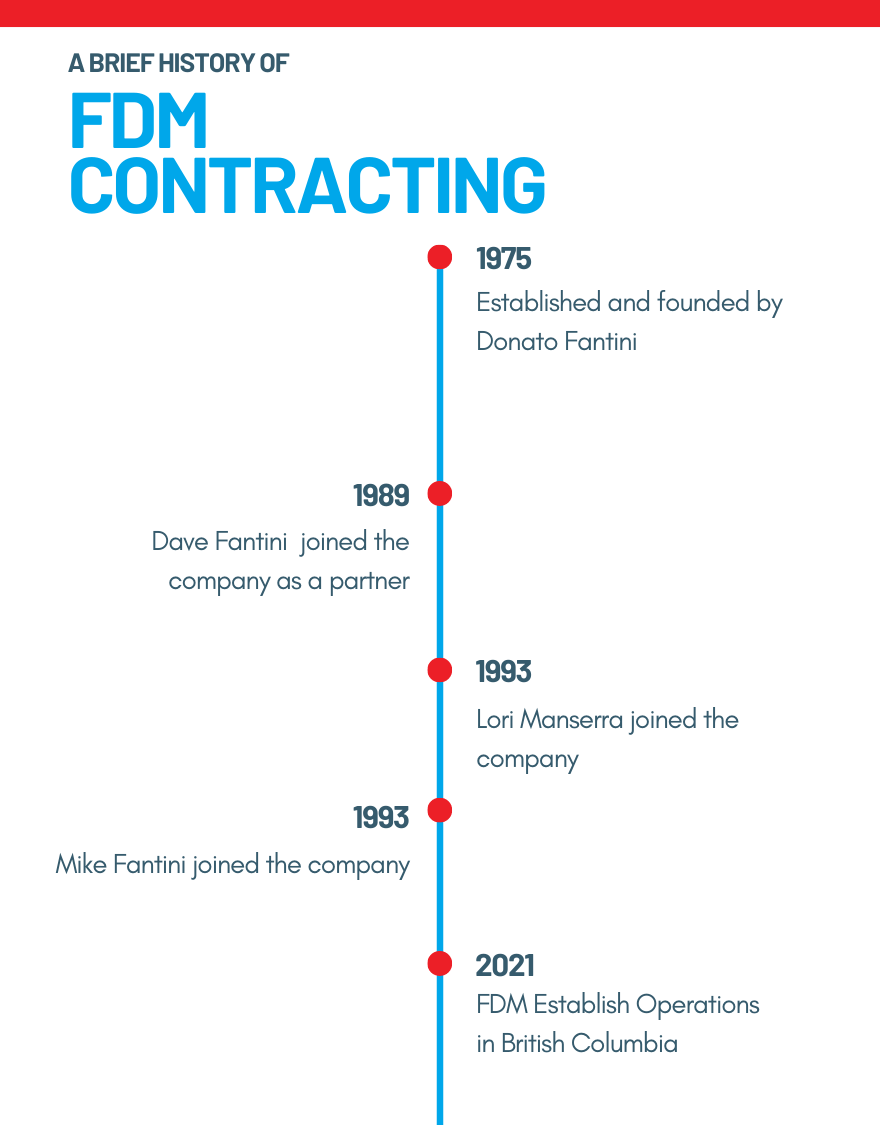 A BRIEF HISTORY OF

FDM CONTRACTING

1975
Established and founded by Donato Fantini

1989
Dave Fantini joined the company as a partner

1993
Lori Manserra joined the company

1993
Mike Fantini joined the company

2021
FDM Establish Operations in British Columbia